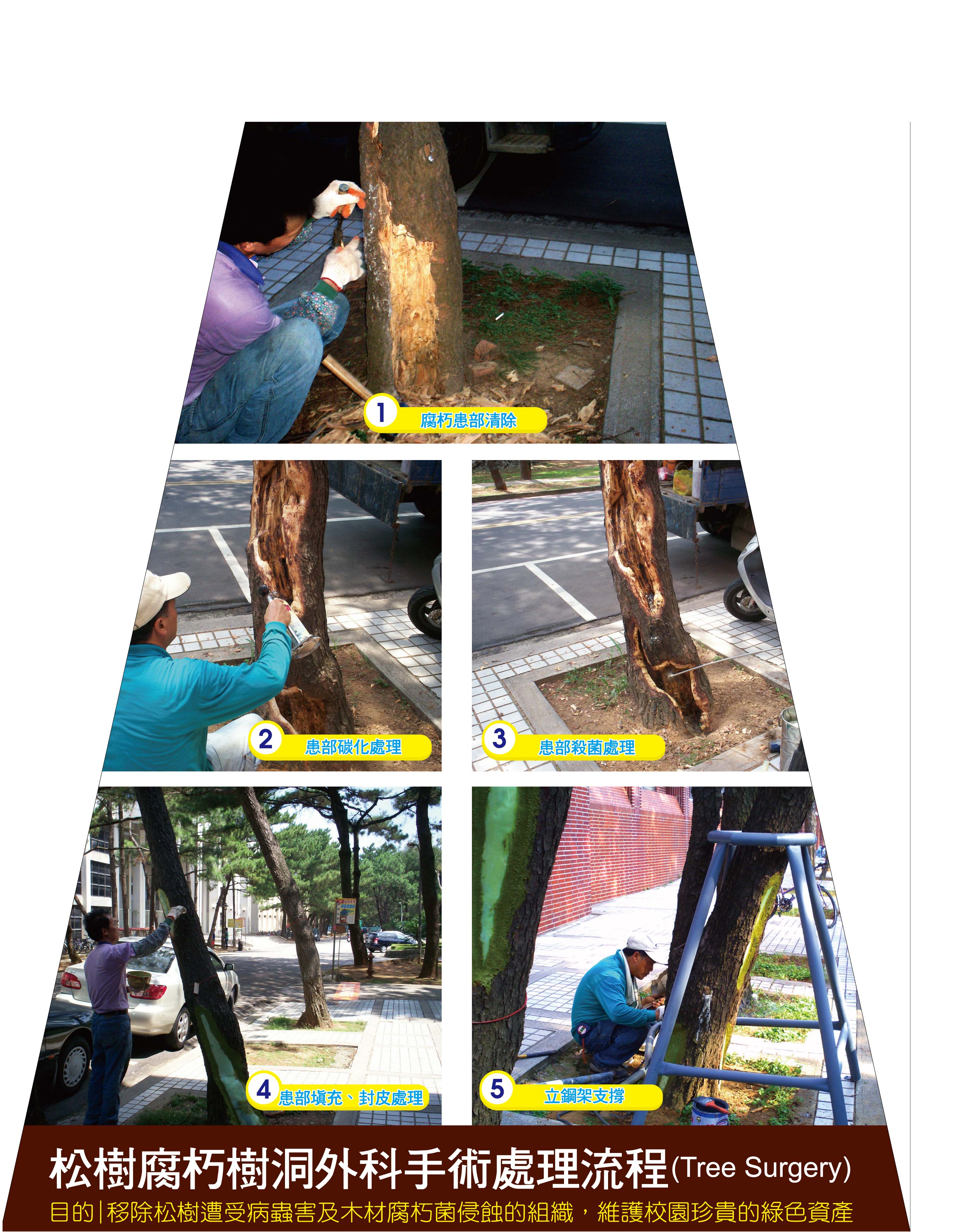 1 腐朽患部清除

2 患部碳化處理

3 患部殺菌處理

4 患部填充、封皮處理

5 立鋼架支撐

松樹腐朽樹洞外科手術處理流程(Tree Surgery)

目的|移除松樹遭受病蟲害及木材腐朽菌侵蝕的組織，維護校園珍貴的綠色資產